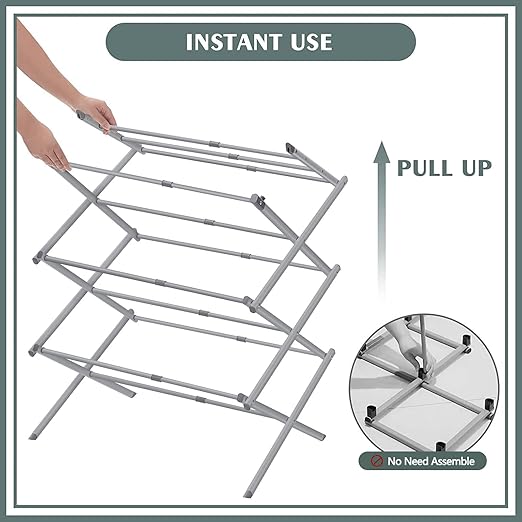 INSTANT USE

PULL UP

No Need Assemble